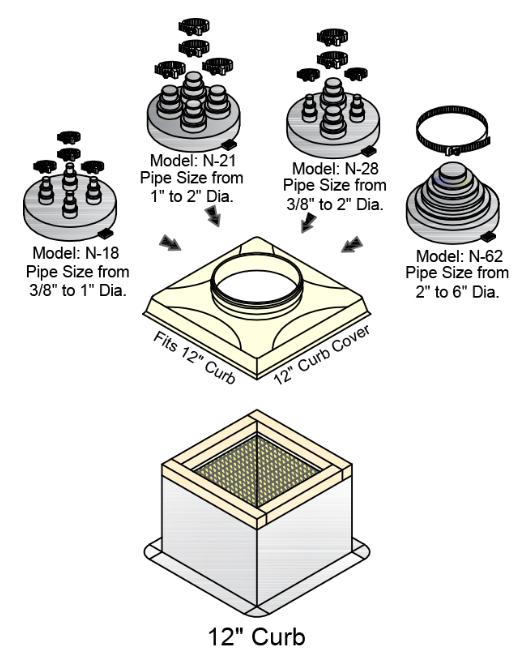 Model: N-21
Pipe Size from
1" to 2" Dia.

Model: N-28
Pipe Size from
3/8" to 2" Dia.

Model: N-18
Pipe Size from
3/8" to 1" Dia.

Model: N-62
Pipe Size from
2" to 6" Dia.

Fits 12" Curb

12" Curb Cover

12" Curb