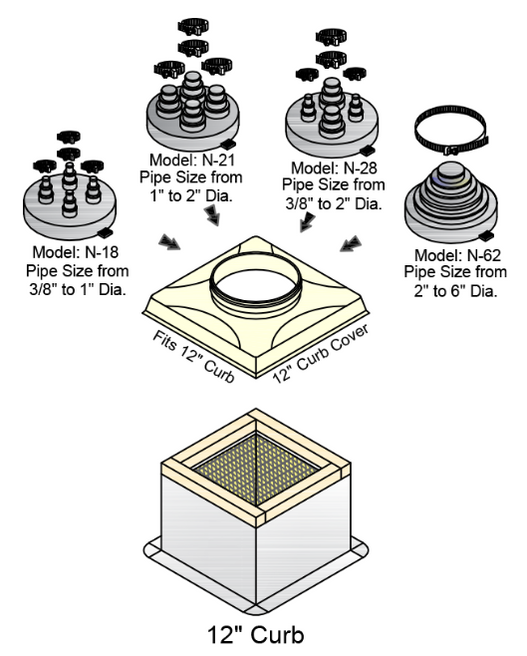 Model: N-21
Pipe Size from
1" to 2" Dia.

Model: N-28
Pipe Size from
3/8" to 2" Dia.

Model: N-18
Pipe Size from
3/8" to 1" Dia.

Model: N-62
Pipe Size from
2" to 6" Dia.

Fits 12" Curb

12" Curb Cover

12" Curb